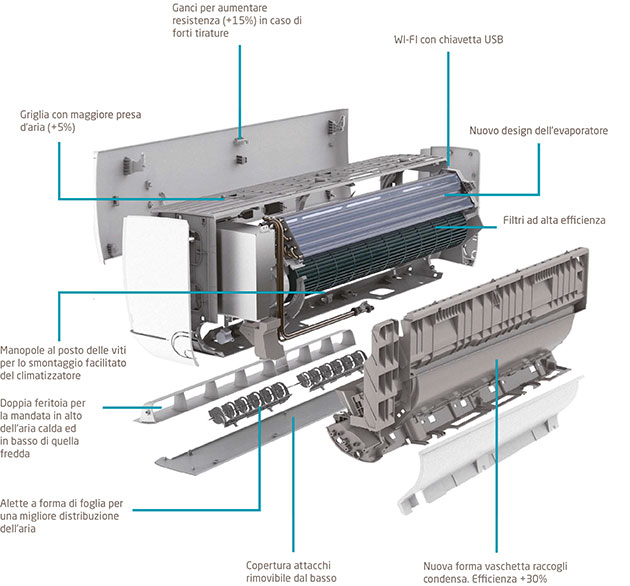 Ganci per aumentare resistenza (+15%) in caso di forti tirature

WI-FI con chiavetta USB

Griglia con maggiore presa d'aria (+5%)

Nuovo design dell'evaporatore

Filtri ad alta efficienza

Manopole al posto delle viti per lo smontaggio facilitato del climatizzatore

Doppia feritoia per la mandata in alto dell'aria calda ed in basso di quella fredda

Alette a forma di foglia per una migliore distribuzione dell'aria

Copertura attacchi rimovibile dal basso

Nuova forma vaschetta raccogli condensa. Efficienza +30%