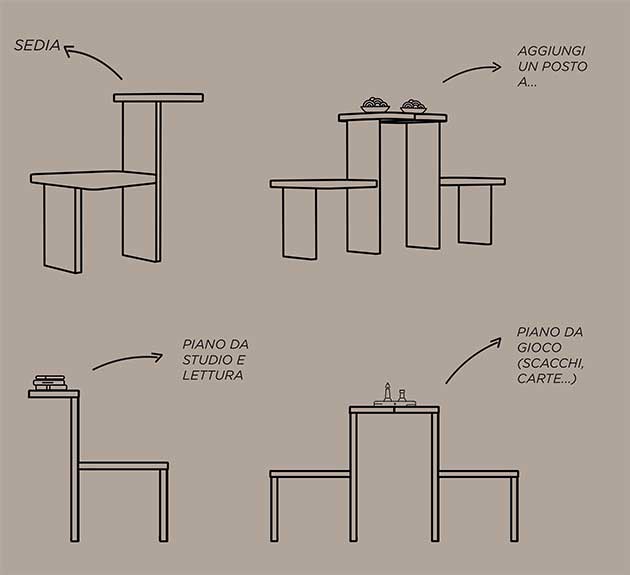 SEDIA

AGGIUNGI UN POSTO A...

PIANO DA STUDIO E LETTURA

PIANO DA GIOCO (SCACCHI, CARTE...)