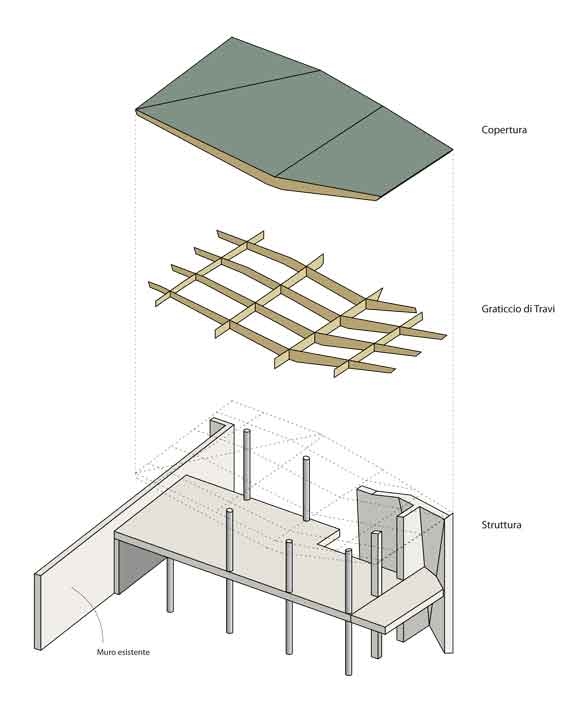 Copertura

Graticcio di Travi

Struttura

Muro esistente